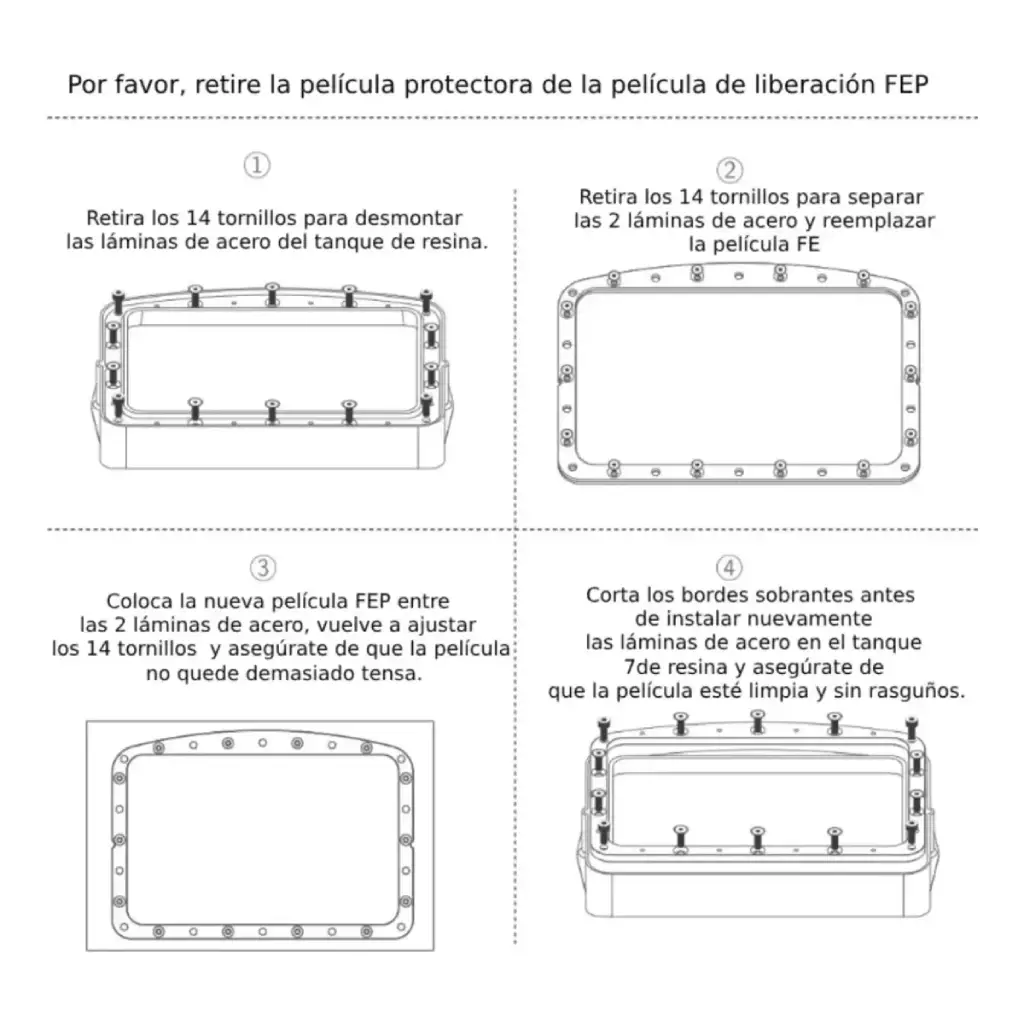 Por favor, retire la película protectora de la película de liberación FEP

①

Retira los 14 tornillos para desmontar las láminas de acero del tanque de resina.

②

Retira los 14 tornillos para separar las 2 láminas de acero y reemplazar la película FE

③

Coloca la nueva película FEP entre las 2 láminas de acero, vuelve a ajustar los 14 tornillos y asegúrate de que la película no quede demasiado tensa.

④

Corta los bordes sobrantes antes de instalar nuevamente las láminas de acero en el tanque 7de resina y asegúrate de que la película esté limpia y sin rasguños.